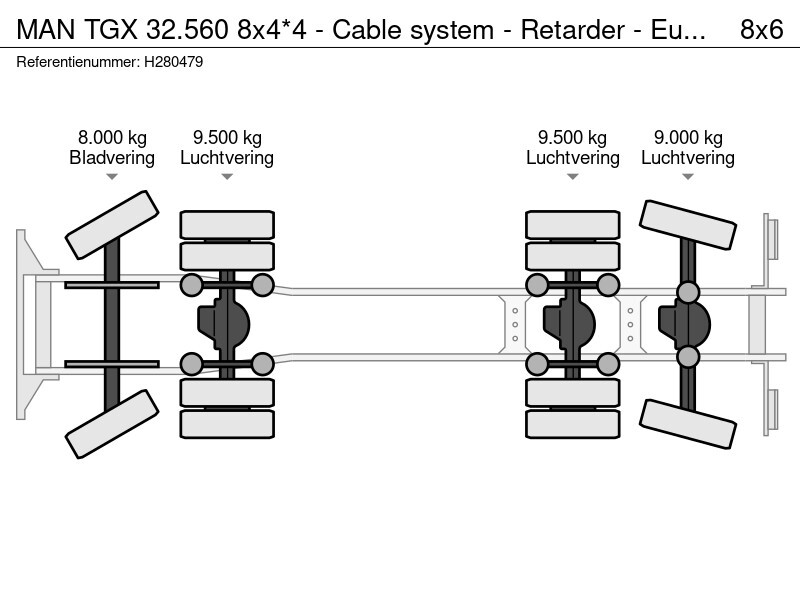 MAN TGX 32.560 8x4*4 - Cable system - Retarder - Eu... 8x6

Referentienummer: H280479

8.000 kg
Bladvering

9.500 kg
Luchtvering

9.500 kg
Luchtvering

9.000 kg
Luchtvering