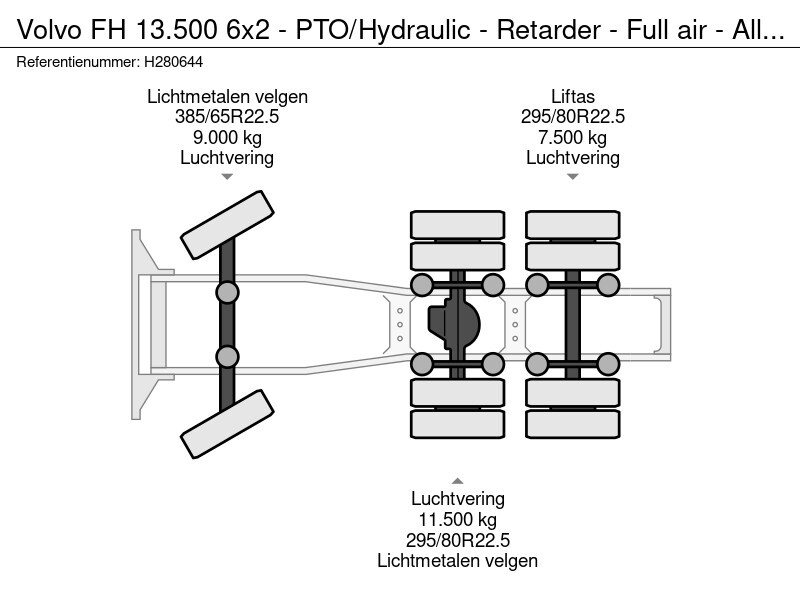 Volvo FH 13.500 6x2 - PTO/Hydraulic - Retarder - Full air - All...

Referentienummer: H280644

Lichtmetalen velgen
385/65R22.5
9.000 kg
Luchtvering

Liftas
295/80R22.5
7.500 kg
Luchtvering

Luchtvering
11.500 kg
295/80R22.5
Lichtmetalen velgen