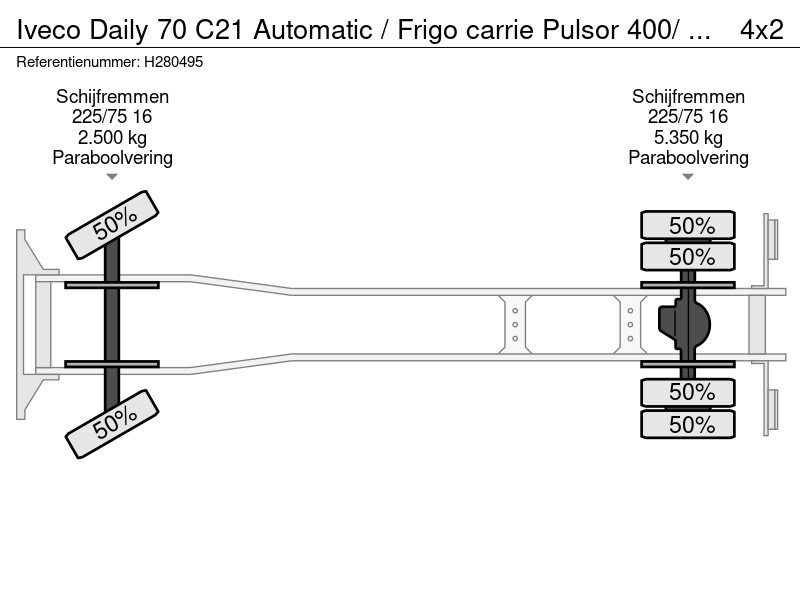 Iveco Daily 70 C21 Automatic / Frigo carrie Pulsor 400/ ... 4x2

Referentienummer: H280495

Schijfremmen
225/75 16
2.500 kg
Paraboolvering

Schijfremmen
225/75 16
5.350 kg
Paraboolvering

50%

50%

50%

50%

50%

50%