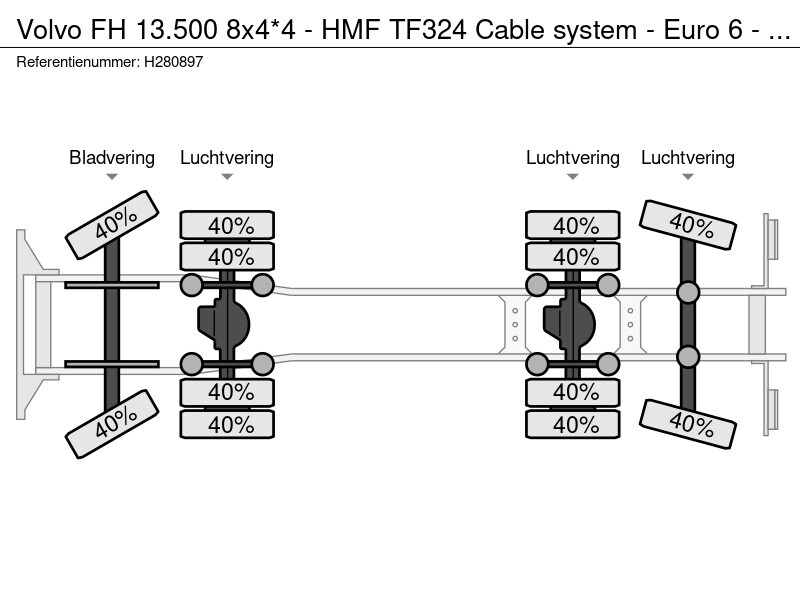 Volvo FH 13.500 8x4*4 - HMF TF324 Cable system - Euro 6 - ...
Referentienummer: H280897

Bladvering
Luchtvering
Luchtvering
Luchtvering

40%
40%
40%
40%
40%

40%
40%
40%
40%
40%
40%
40%