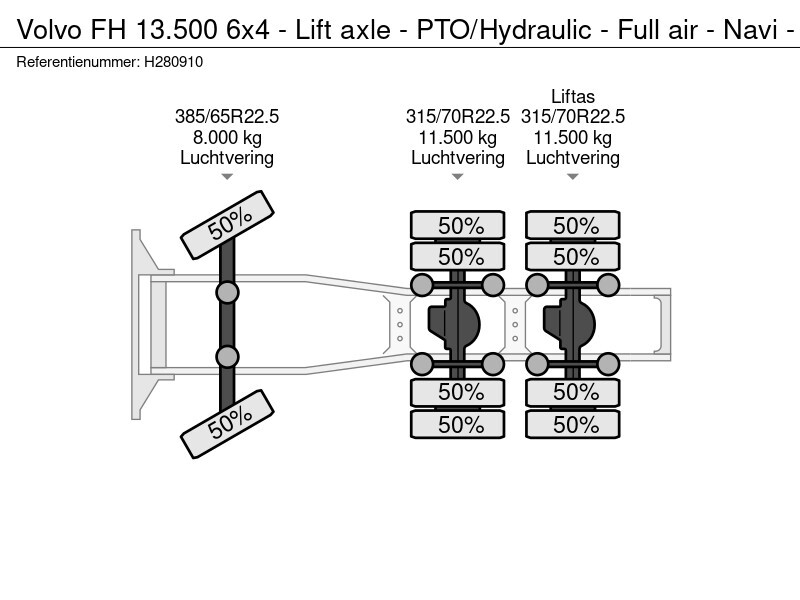 Volvo FH 13.500 6x4 - Lift axle - PTO/Hydraulic - Full air - Navi -

Referentienummer: H280910

385/65R22.5
8.000 kg
Luchtvering

315/70R22.5
11.500 kg
Luchtvering

Liftas
315/70R22.5
11.500 kg
Luchtvering

50%
50%

50%
50%
50%
50%

50%
50%
50%
50%