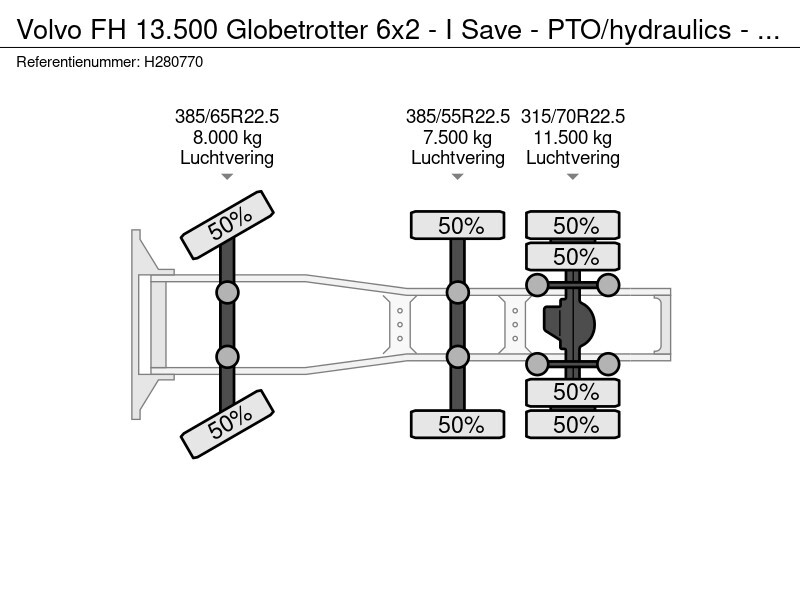 Volvo FH 13.500 Globetrotter 6x2 - I Save - PTO/hydraulics - ...

Referentienummer: H280770

385/65R22.5
8.000 kg
Luchtvering

385/55R22.5
7.500 kg
Luchtvering

315/70R22.5
11.500 kg
Luchtvering

50%

50%

50%

50%

50%

50%

50%

50%