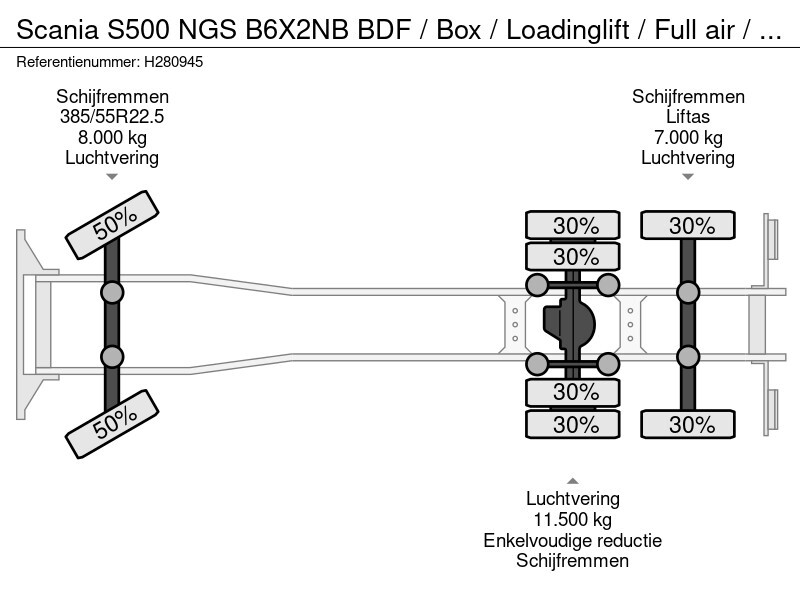 Scania S500 NGS B6X2NB BDF / Box / Loadinglift / Full air / ...

Referentienummer: H280945

Schijfremmen
385/55R22.5
8.000 kg
Luchtvering

Schijfremmen
Liftas
7.000 kg
Luchtvering

50%
50%
30%
30%
30%
30%
30%
30%

Luchtvering
11.500 kg
Enkelvoudige reductie
Schijfremmen