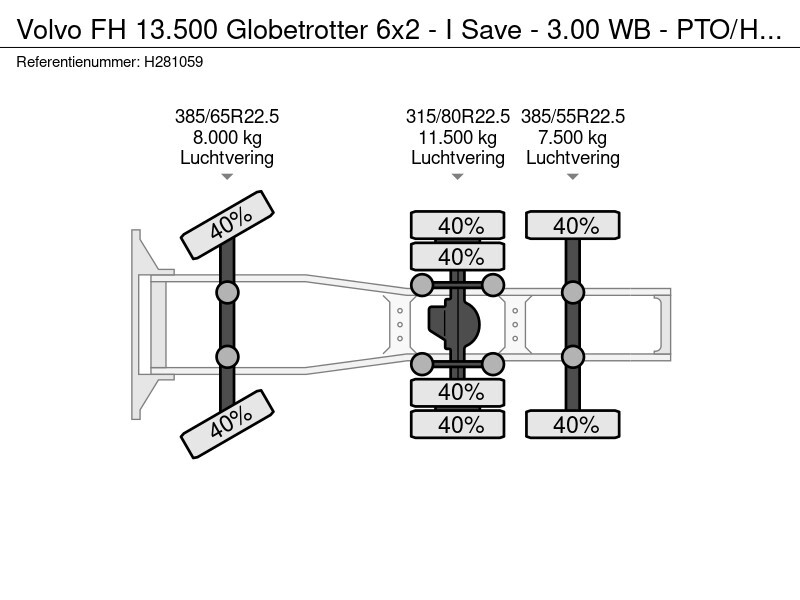 Volvo FH 13.500 Globetrotter 6x2 - I Save - 3.00 WB - PTO/H...
Referentienummer: H281059

385/65R22.5
8.000 kg
Luchtvering

315/80R22.5
11.500 kg
Luchtvering

385/55R22.5
7.500 kg
Luchtvering

40%
40%
40%
40%
40%
40%
40%
40%