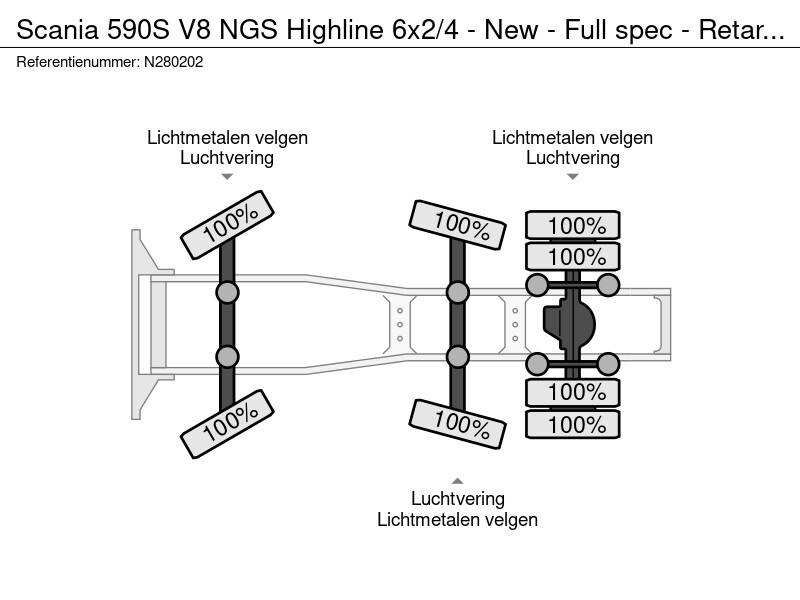 Scania 590S V8 NGS Highline 6x2/4 - New - Full spec - Retar...
Referentienummer: N280202

Lichtmetalen velgen
Luchtvering

Lichtmetalen velgen
Luchtvering

100%

100%

100%

100%

100%

100%

100%

100%

Luchtvering
Lichtmetalen velgen