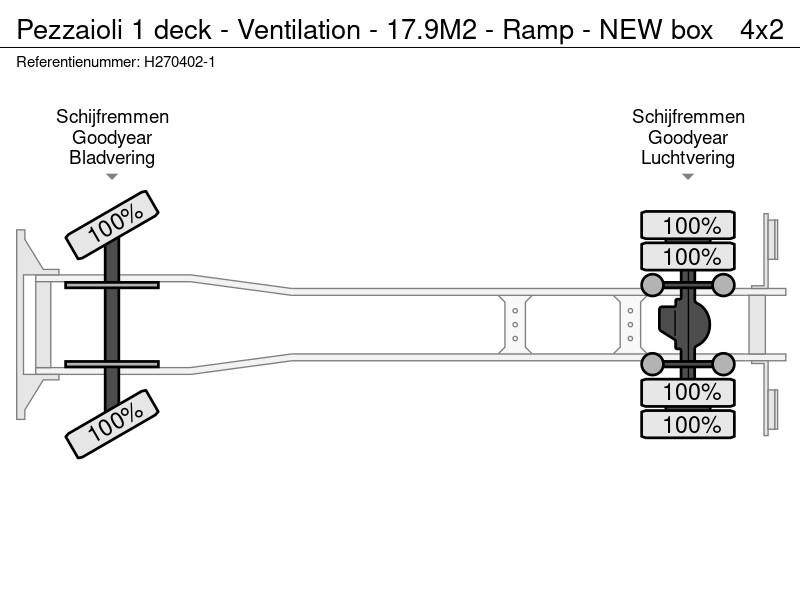 Pezzaioli 1 deck - Ventilation - 17.9M2 - Ramp - NEW box 4x2

Referentienummer: H270402-1

Schijfremmen
Goodyear
Bladvering

Schijfremmen
Goodyear
Luchtvering

100%

100%

100%

100%

100%

100%