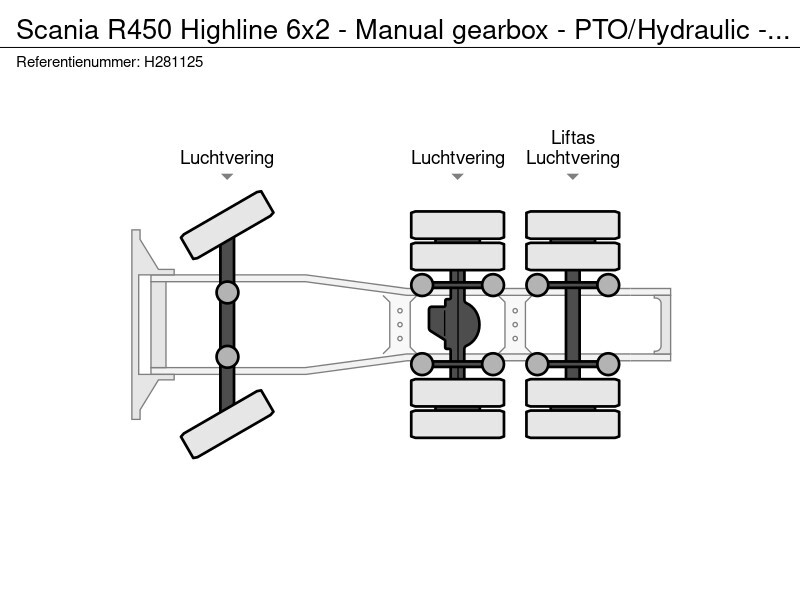 Scania R450 Highline 6x2 - Manual gearbox - PTO/Hydraulic -...
Referentienummer: H281125

Luchtvering

Luchtvering

Liftas
Luchtvering