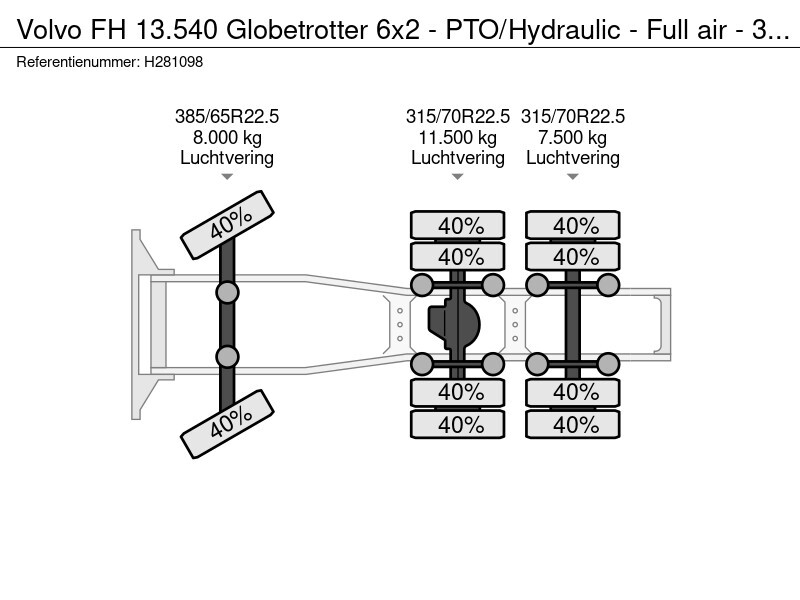 Volvo FH 13.540 Globetrotter 6x2 - PTO/Hydraulic - Full air - 3...

Referentienummer: H281098

385/65R22.5
8.000 kg
Luchtvering

315/70R22.5
11.500 kg
Luchtvering

315/70R22.5
7.500 kg
Luchtvering

40%
40%
40%
40%
40%
40%
40%
40%
40%
40%