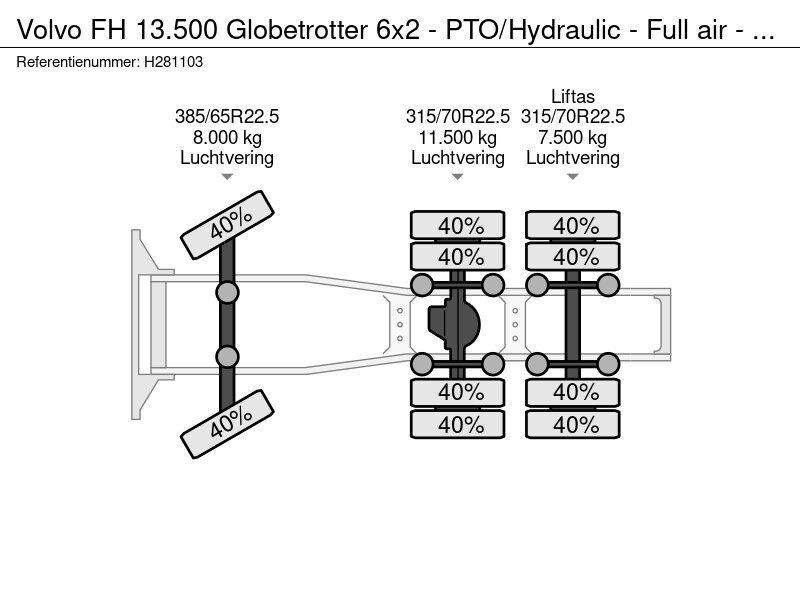 Volvo FH 13.500 Globetrotter 6x2 - PTO/Hydraulic - Full air - ...

Referentienummer: H281103

385/65R22.5
8.000 kg
Luchtvering

315/70R22.5
11.500 kg
Luchtvering

Liftas
315/70R22.5
7.500 kg
Luchtvering

40%
40%

40%
40%
40%
40%

40%
40%
40%
40%