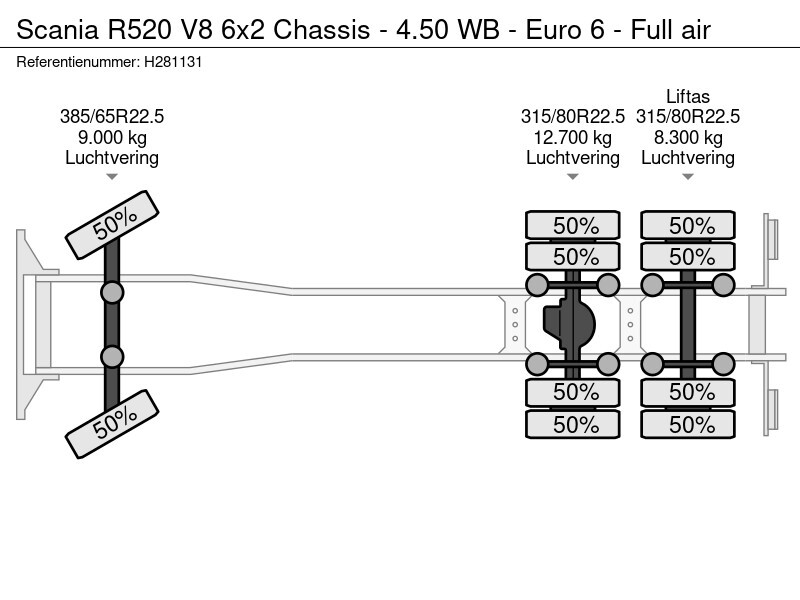 Scania R520 V8 6x2 Chassis - 4.50 WB - Euro 6 - Full air

Referentienummer: H281131

385/65R22.5
9.000 kg
Luchtvering

315/80R22.5
12.700 kg
Luchtvering

Liftas
315/80R22.5
8.300 kg
Luchtvering

50%
50%

50%
50%
50%
50%

50%
50%
50%
50%