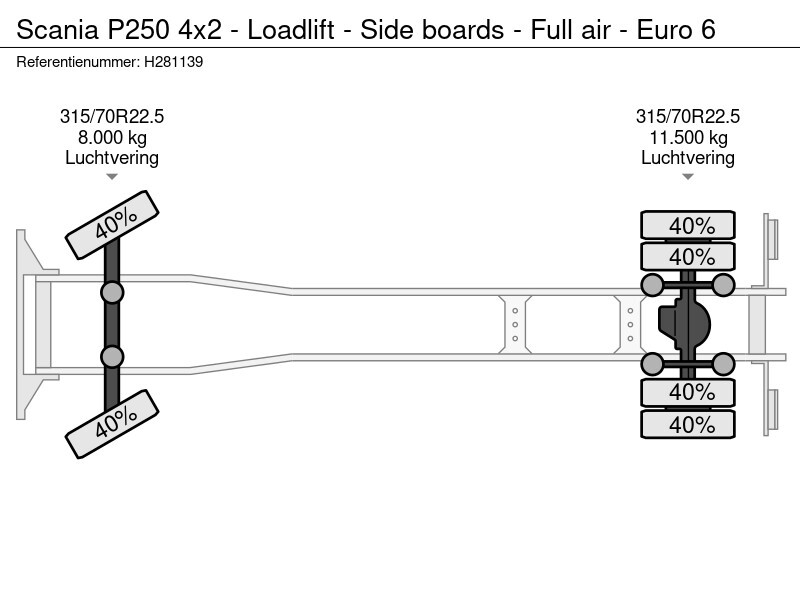 Scania P250 4x2 - Loadlift - Side boards - Full air - Euro 6
Referentienummer: H281139

315/70R22.5
8.000 kg
Luchtvering

315/70R22.5
11.500 kg
Luchtvering

40%
40%
40%
40%
40%
40%