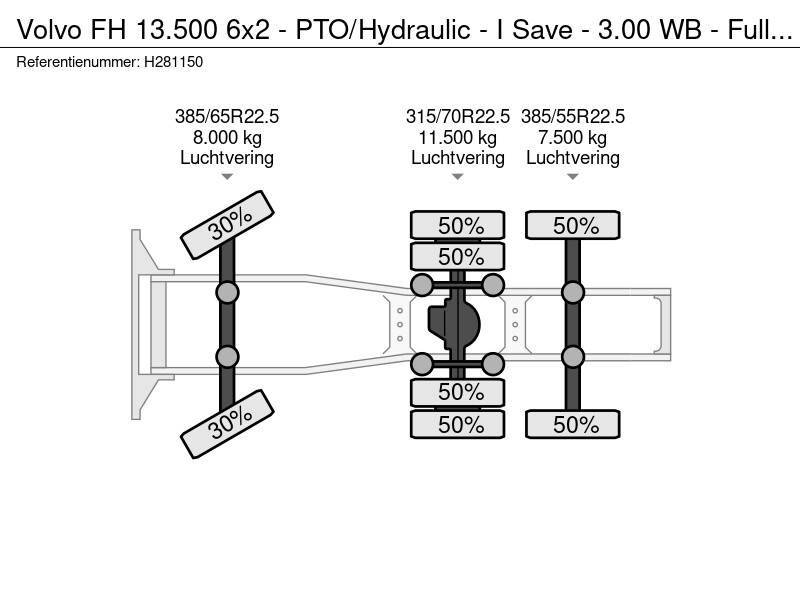 Volvo FH 13.500 6x2 - PTO/Hydraulic - I Save - 3.00 WB - Full...
Referentienummer: H281150

385/65R22.5
8.000 kg
Luchtvering

315/70R22.5
11.500 kg
Luchtvering

385/55R22.5
7.500 kg
Luchtvering

30%
50%
50%
50%
30%
50%
50%
50%