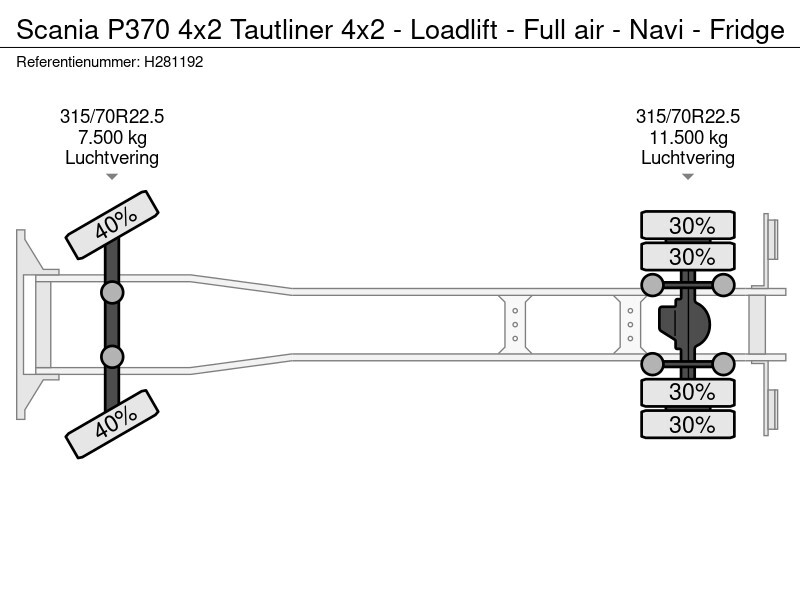 Scania P370 4x2 Tautliner 4x2 - Loadlift - Full air - Navi - Fridge

Referentienummer: H281192

315/70R22.5
7.500 kg
Luchtvering

315/70R22.5
11.500 kg
Luchtvering

40%

40%

30%

30%

30%

30%