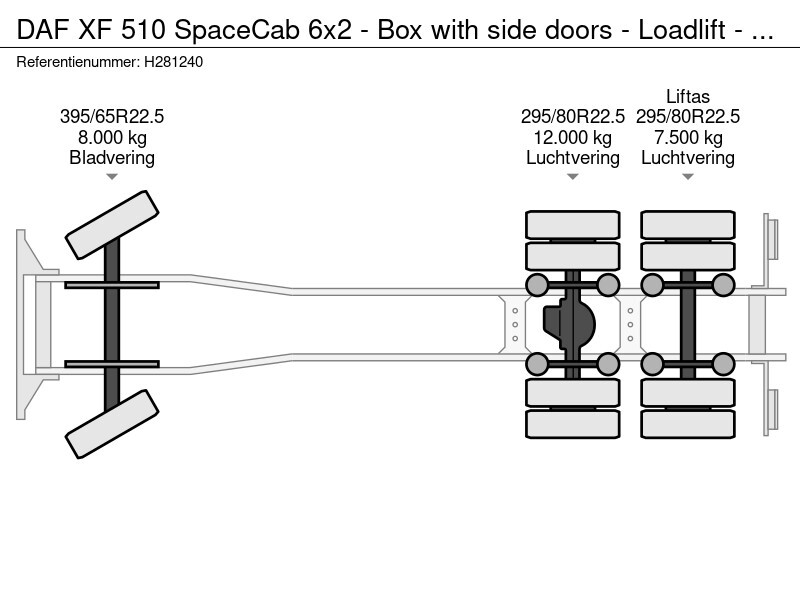 DAF XF 510 SpaceCab 6x2 - Box with side doors - Loadlift - ...

Referentienummer: H281240

395/65R22.5
8.000 kg
Bladvering

295/80R22.5
12.000 kg
Luchtvering

Liftas
295/80R22.5
7.500 kg
Luchtvering