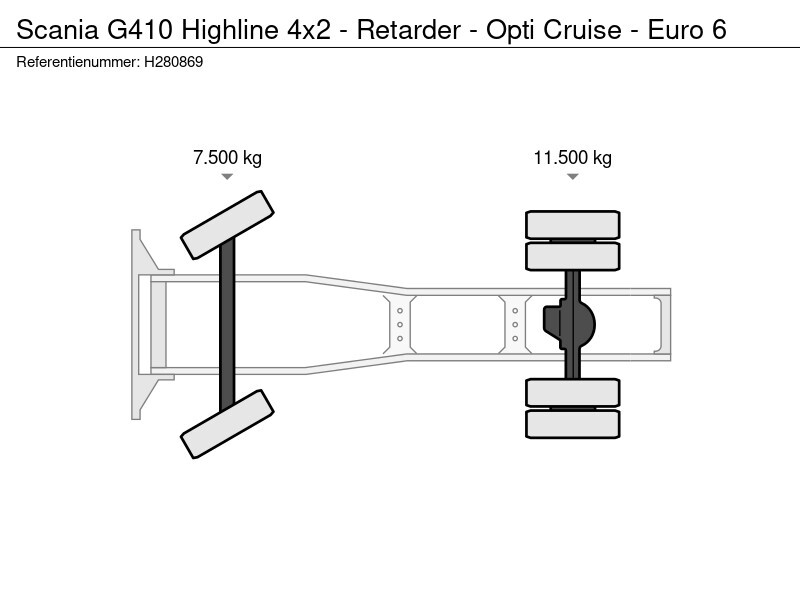 Scania G410 Highline 4x2 - Retarder - Opti Cruise - Euro 6

Referentienummer: H280869

7.500 kg

11.500 kg