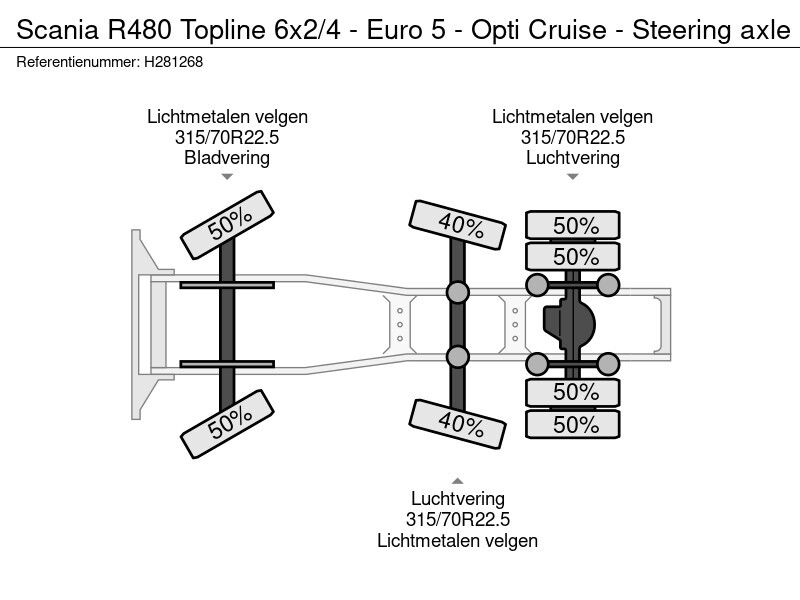 Scania R480 Topline 6x2/4 - Euro 5 - Opti Cruise - Steering axle
Referentienummer: H281268

Lichtmetalen velgen
315/70R22.5
Bladvering

Lichtmetalen velgen
315/70R22.5
Luchtvering

50%
40%
50%
50%
50%
40%
50%
50%

Luchtvering
315/70R22.5
Lichtmetalen velgen