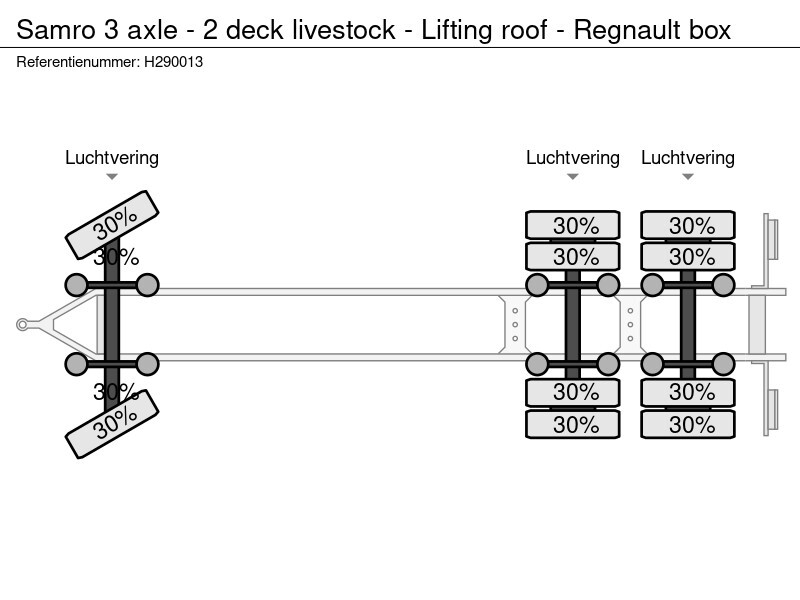 Samro 3 axle - 2 deck livestock - Lifting roof - Regnault box
Referentienummer: H290013

Luchtvering

Luchtvering

Luchtvering

30%
30%

30%
30%

30%
30%

30%
30%

30%
30%

30%
30%