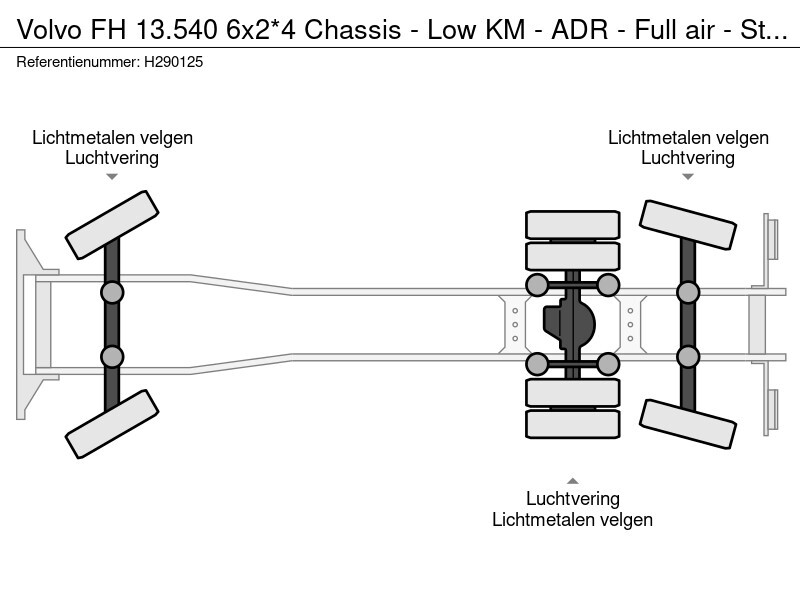 Volvo FH 13.540 6x2*4 Chassis - Low KM - ADR - Full air - St...
Referentienummer: H290125

Lichtmetalen velgen
Luchtvering

Lichtmetalen velgen
Luchtvering

Luchtvering
Lichtmetalen velgen