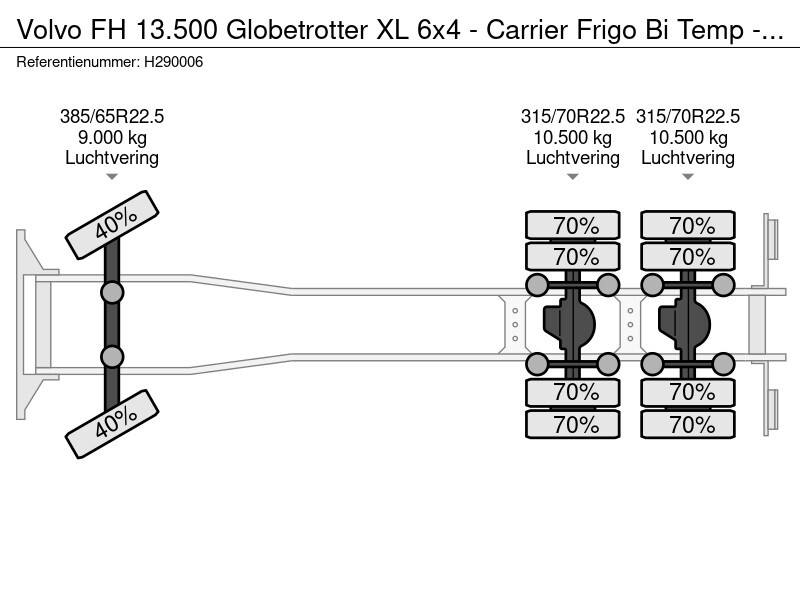 Volvo FH 13.500 Globetrotter XL 6x4 - Carrier Frigo Bi Temp -...
Referentienummer: H290006

385/65R22.5
9.000 kg
Luchtvering

315/70R22.5
10.500 kg
Luchtvering

315/70R22.5
10.500 kg
Luchtvering

40%
40%

70%
70%
70%
70%

70%
70%
70%
70%