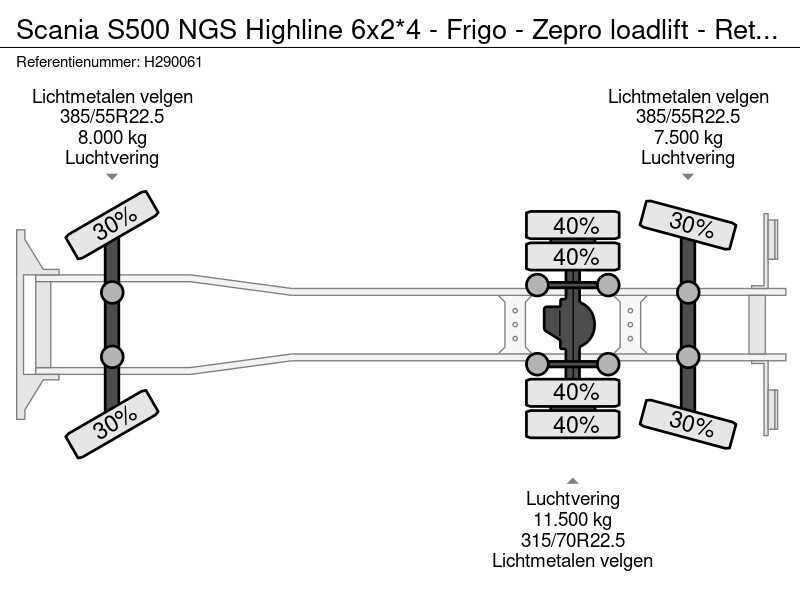 Scania S500 NGS Highline 6x2*4 - Frigo - Zepro loadlift - Ret...

Referentienummer: H290061

Lichtmetalen velgen
385/55R22.5
8.000 kg
Luchtvering

Lichtmetalen velgen
385/55R22.5
7.500 kg
Luchtvering

30%

30%

40%

40%

40%

40%

30%

30%

Luchtvering
11.500 kg
315/70R22.5
Lichtmetalen velgen