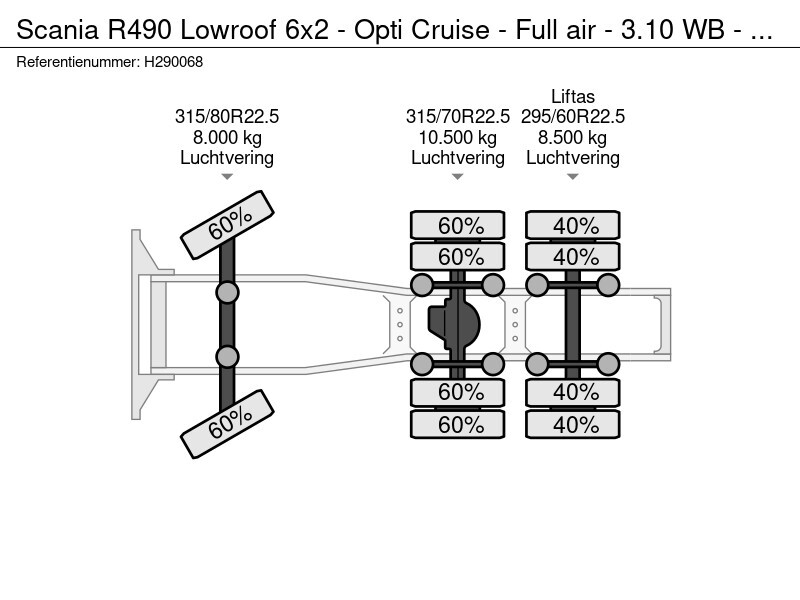 Scania R490 Lowroof 6x2 - Opti Cruise - Full air - 3.10 WB - ...

Referentienummer: H290068

315/80R22.5
8.000 kg
Luchtvering

315/70R22.5
10.500 kg
Luchtvering

Liftas
295/60R22.5
8.500 kg
Luchtvering

60%
60%

60%
60%
60%
60%

40%
40%
40%
40%