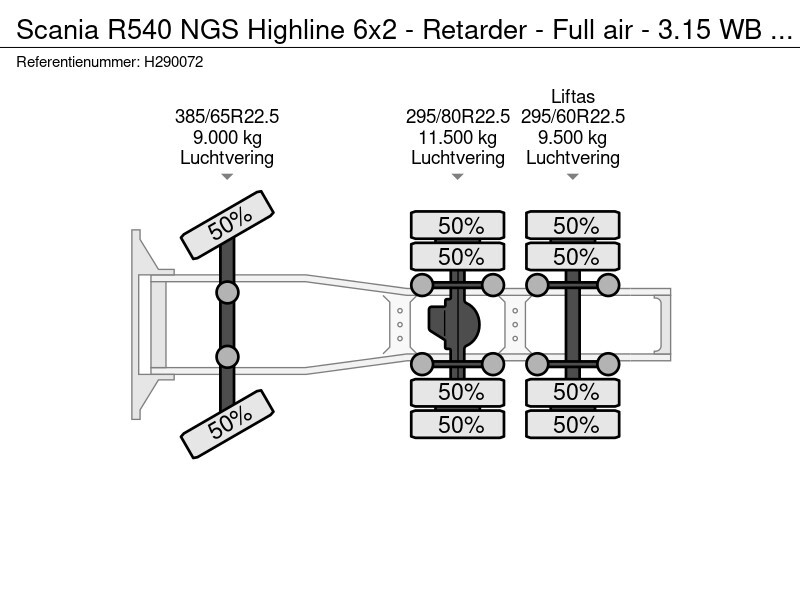 Scania R540 NGS Highline 6x2 - Retarder - Full air - 3.15 WB ...
Referentienummer: H290072

385/65R22.5
9.000 kg
Luchtvering

295/80R22.5
11.500 kg
Luchtvering

Liftas
295/60R22.5
9.500 kg
Luchtvering

50%
50%

50%
50%
50%
50%

50%
50%
50%
50%