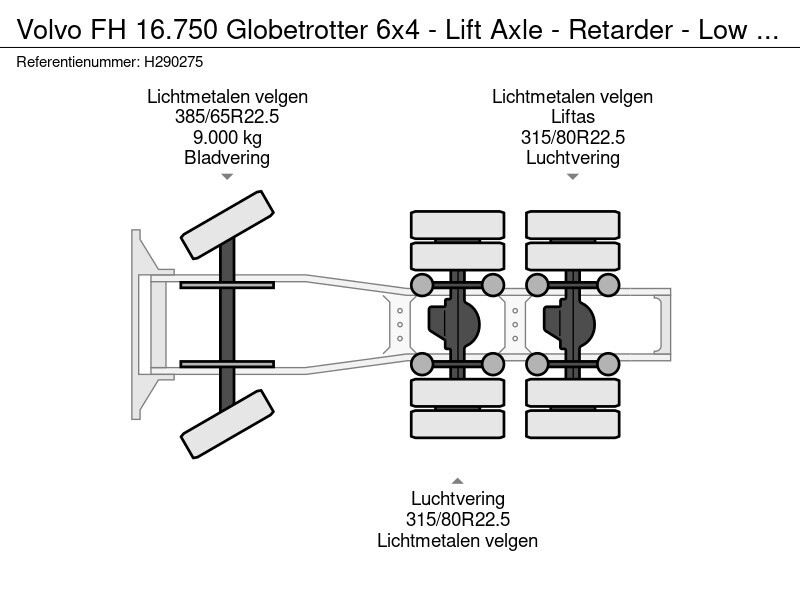 Volvo FH 16.750 Globetrotter 6x4 - Lift Axle - Retarder - Low ...

Referentienummer: H290275

Lichtmetalen velgen
385/65R22.5
9.000 kg
Bladvering

Lichtmetalen velgen
Liftas
315/80R22.5
Luchtvering

Luchtvering
315/80R22.5
Lichtmetalen velgen