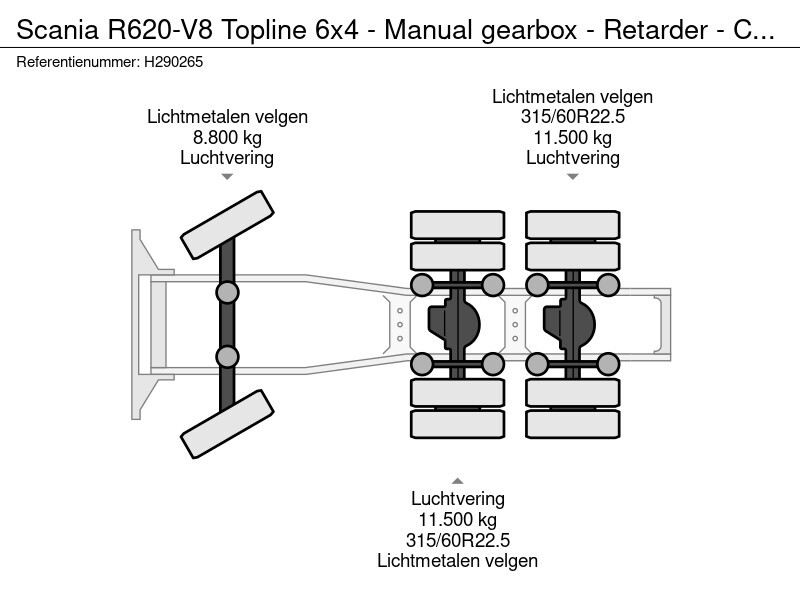 Scania R620-V8 Topline 6x4 - Manual gearbox - Retarder - C...

Referentienummer: H290265

Lichtmetalen velgen
8.800 kg
Luchtvering

Lichtmetalen velgen
315/60R22.5
11.500 kg
Luchtvering

Luchtvering
11.500 kg
315/60R22.5
Lichtmetalen velgen