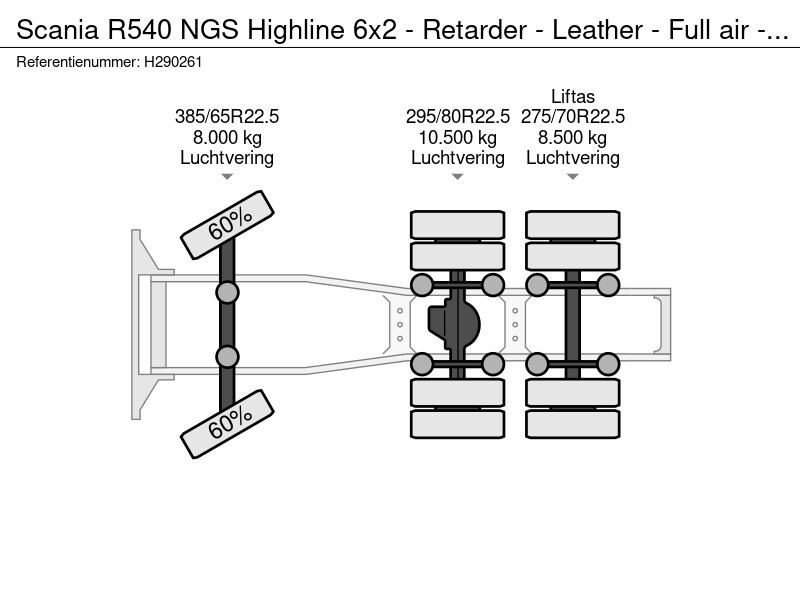 Scania R540 NGS Highline 6x2 - Retarder - Leather - Full air -...

Referentienummer: H290261

385/65R22.5
8.000 kg
Luchtvering

295/80R22.5
10.500 kg
Luchtvering

Liftas
275/70R22.5
8.500 kg
Luchtvering

60%

60%